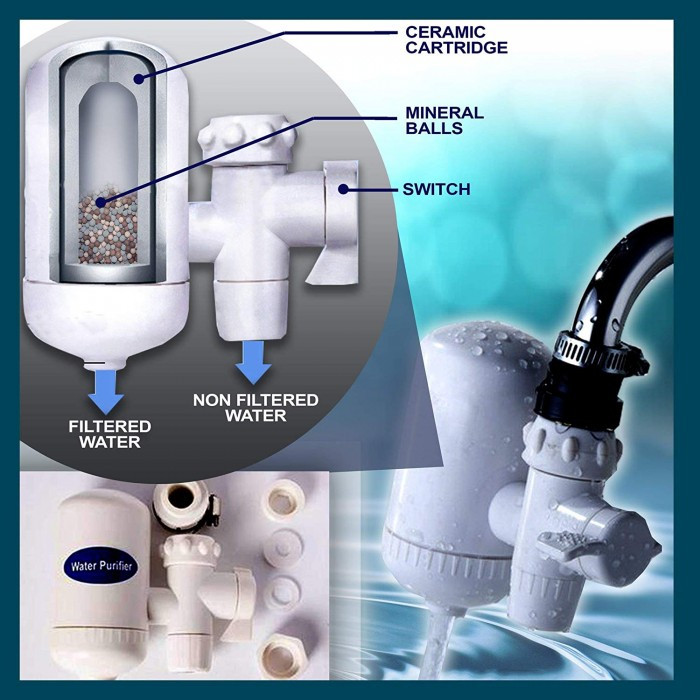 CERAMIC CARTRIDGE

MINERAL BALLS

SWITCH

FILTERED WATER

NON FILTERED WATER

Water Purifier