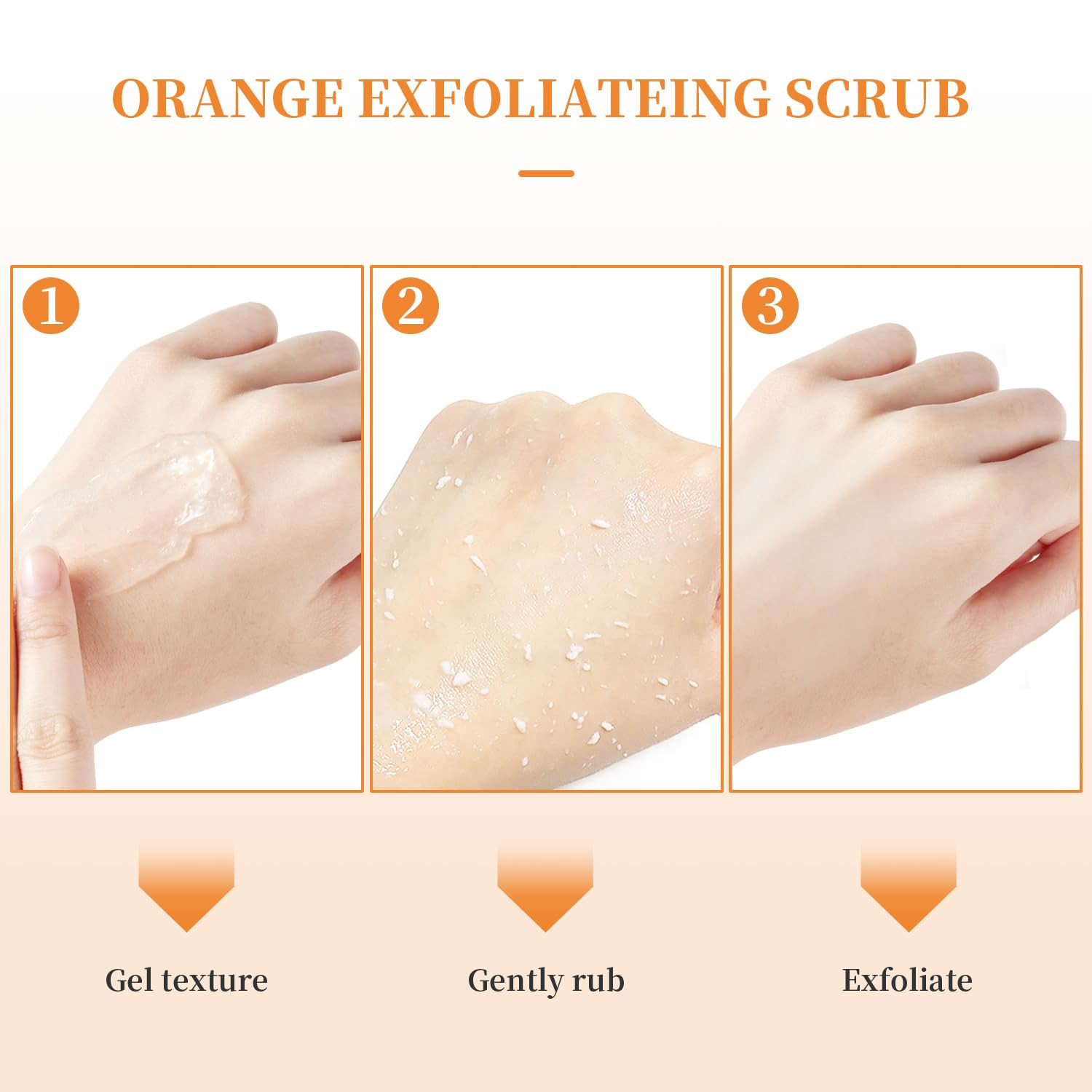 ORANGE EXFOLIATEING SCRUB

1

2

3

Gel texture

Gently rub

Exfoliate